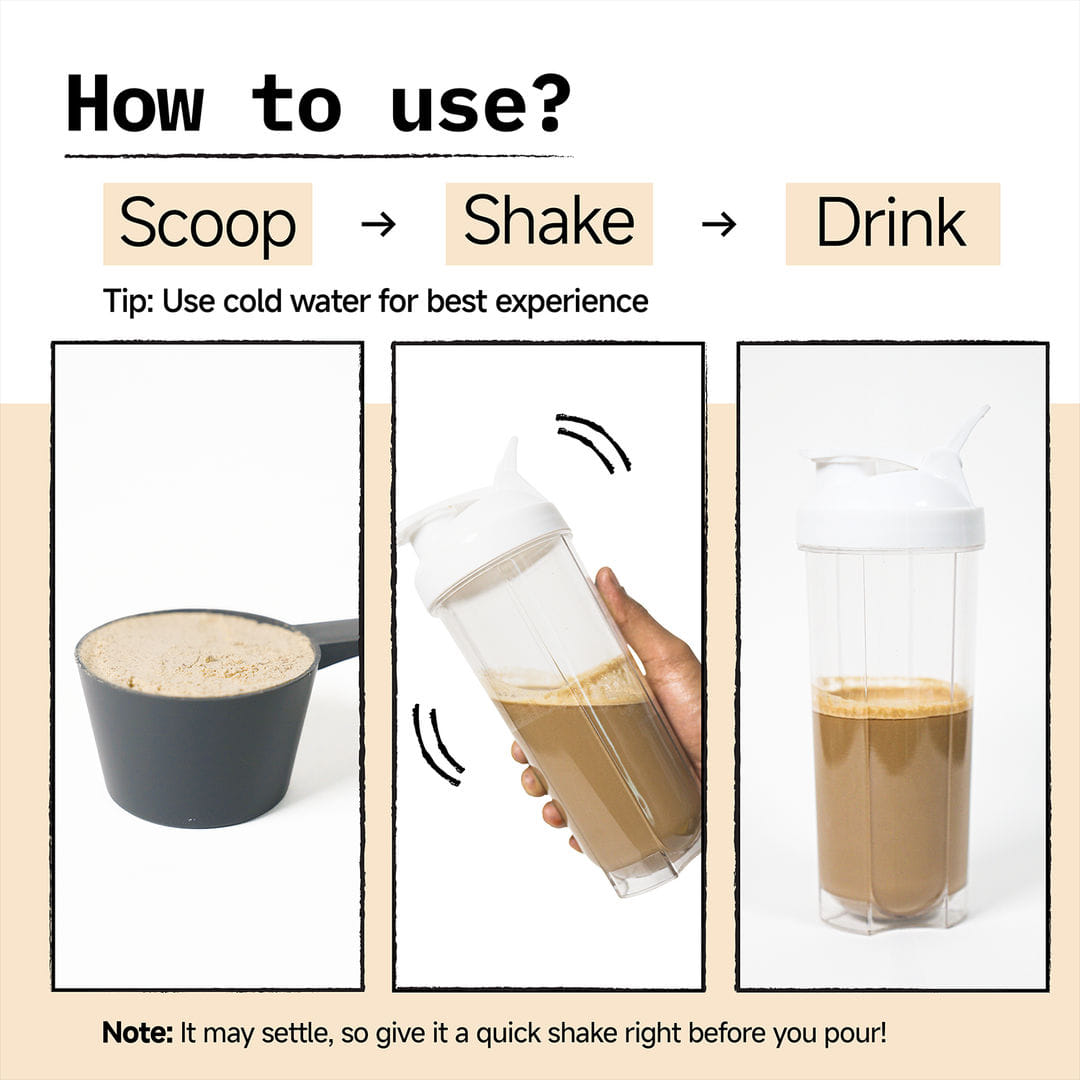 How to use?

Scoop → Shake → Drink

Tip: Use cold water for best experience

Note: It may settle, so give it a quick shake right before you pour!