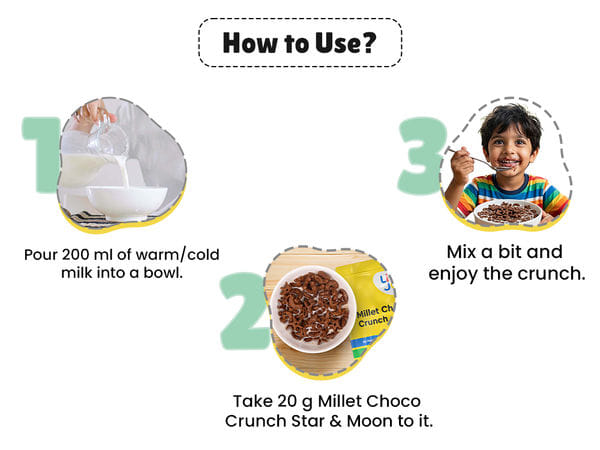 How to Use?

1

Pour 200 ml of warm/cold milk into a bowl.

2

Millet Ch Crunch

Take 20 g Millet Choco Crunch Star & Moon to it.

3

Mix a bit and enjoy the crunch.