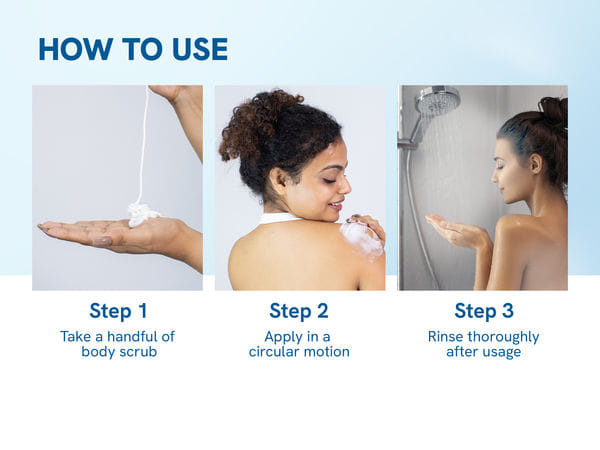 HOW TO USE

Step 1
Take a handful of body scrub

Step 2
Apply in a circular motion

Step 3
Rinse thoroughly after usage