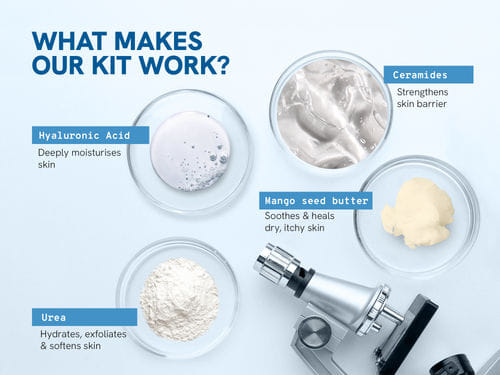 WHAT MAKES OUR KIT WORK?

Ceramides
Strengthens skin barrier

Hyaluronic Acid
Deeply moisturises skin

Mango seed butter
Soothes & heals dry, itchy skin

Urea
Hydrates, exfoliates & softens skin