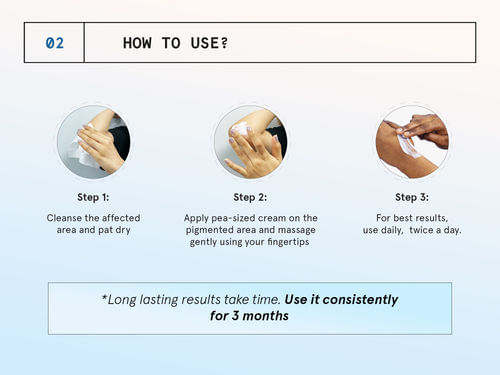 02

HOW TO USE?

Step 1:

Cleanse the affected area and pat dry

Step 2:

Apply pea-sized cream on the pigmented area and massage gently using your fingertips

Step 3:

For best results, use daily, twice a day.

*Long lasting results take time. Use it consistently for 3 months