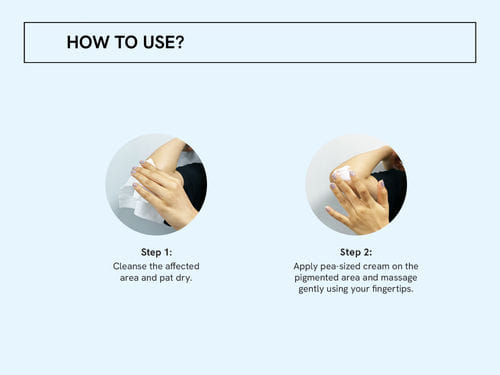 HOW TO USE?

Step 1:
Cleanse the affected area and pat dry.

Step 2:
Apply pea-sized cream on the pigmented area and massage gently using your fingertips.