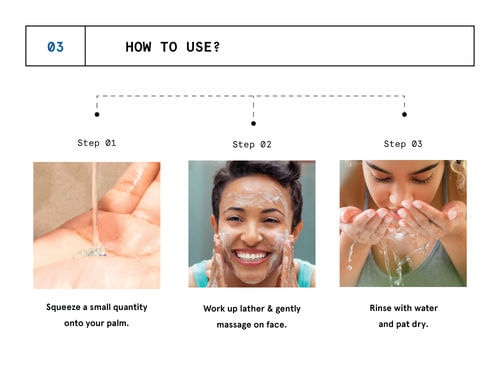 03

HOW TO USE?

Step 01

Squeeze a small quantity onto your palm.

Step 02

Work up lather & gently massage on face.

Step 03

Rinse with water and pat dry.